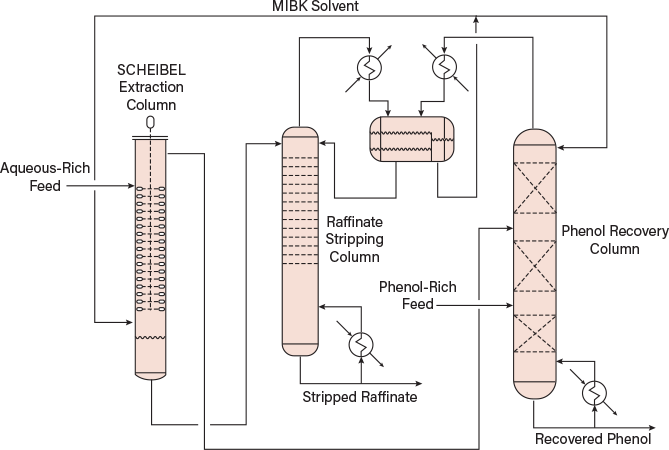 MIBK Solvent

SCHEIBEL Extraction Column

Aqueous-Rich Feed

Raffinate Stripping Column

Phenol Recovery Column

Phenol-Rich Feed

Stripped Raffinate

Recovered Phenol