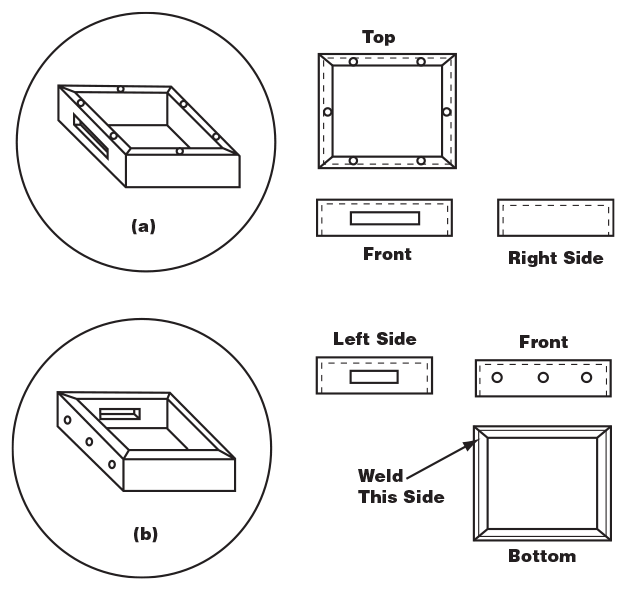 (a)

Top

Front

Right Side

(b)

Left Side

Front

Weld This Side

Bottom