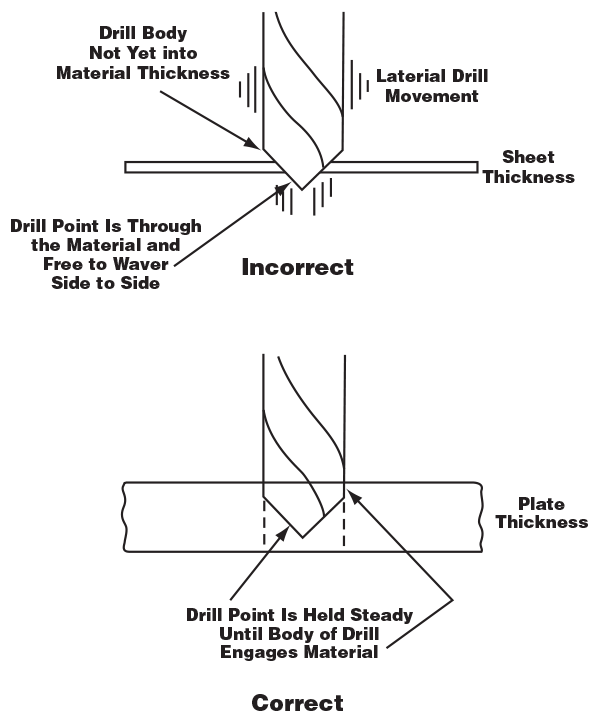 Drill Body
Not Yet into
Material Thickness

Laterial Drill
Movement

Sheet
Thickness

Drill Point Is Through
the Material and
Free to Waver
Side to Side

Incorrect

Plate
Thickness

Drill Point Is Held Steady
Until Body of Drill
Engages Material

Correct